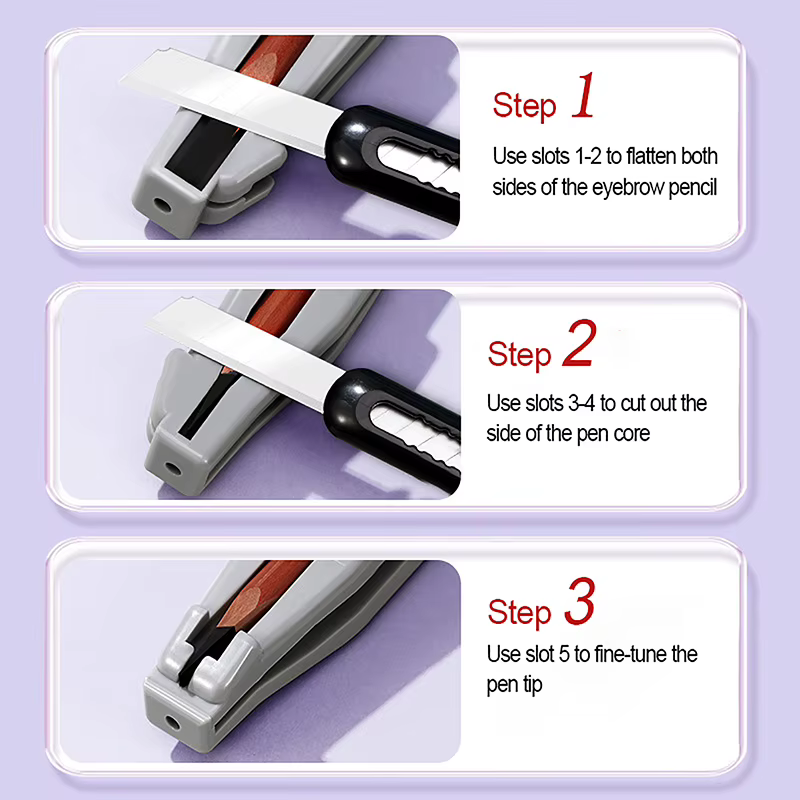 Step 1
Use slots 1-2 to flatten both sides of the eyebrow pencil

Step 2
Use slots 3-4 to cut out the side of the pen core

Step 3
Use slot 5 to fine-tune the pen tip