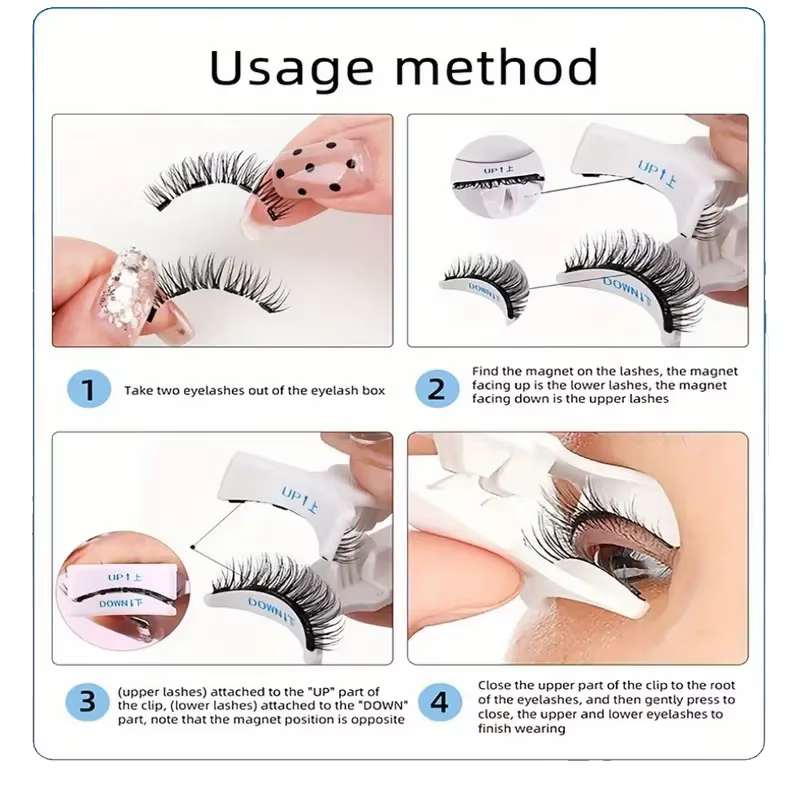 Usage method

UP↑上

UP↑上

DOWN↓下

DOWN↓下

1 Take two eyelashes out of the eyelash box

2 Find the magnet on the lashes, the magnet facing up is the lower lashes, the magnet facing down is the upper lashes

UP↑上

UP↑上

DOWN↓下

DOWN↓下

3 (upper lashes) attached to the "UP" part of the clip, (lower lashes) attached to the "DOWN" part, note that the magnet position is opposite

4 Close the upper part of the clip to the root of the eyelashes, and then gently press to close, the upper and lower eyelashes to finish wearing