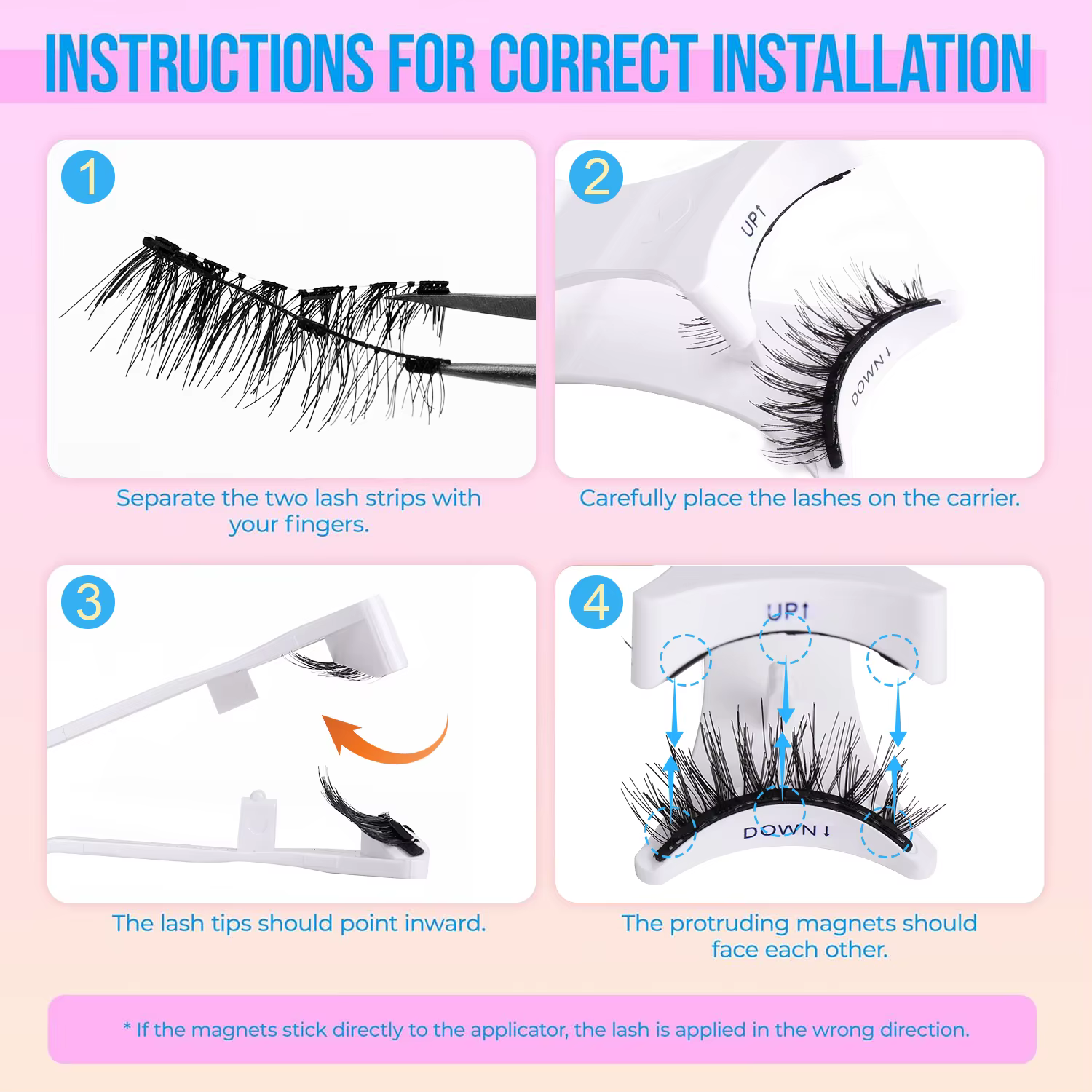 INSTRUCTIONS FOR CORRECT INSTALLATION

1

Separate the two lash strips with your fingers.

2

UP↑

DOWN↓

Carefully place the lashes on the carrier.

3

The lash tips should point inward.

4

UP↑

DOWN↓

The protruding magnets should face each other.

* If the magnets stick directly to the applicator, the lash is applied in the wrong direction.