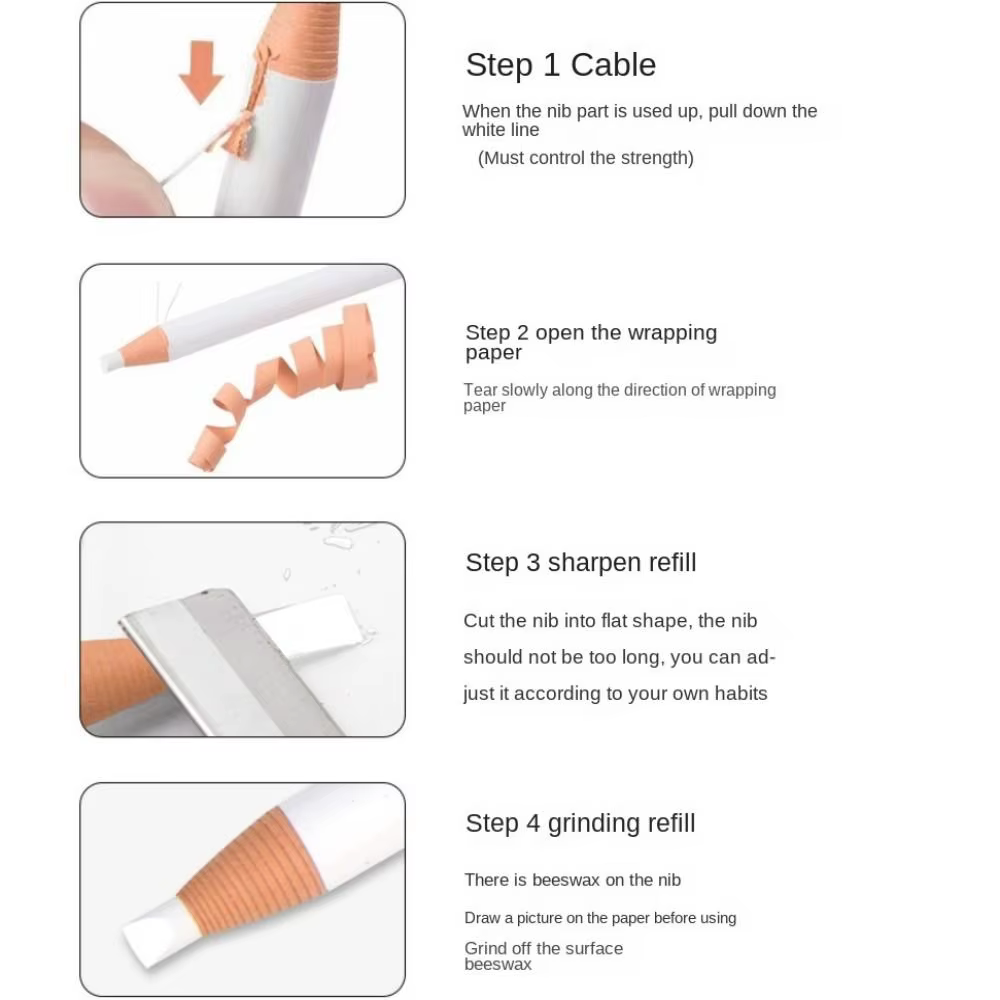 Step 1 Cable

When the nib part is used up, pull down the white line
(Must control the strength)

Step 2 open the wrapping paper

Tear slowly along the direction of wrapping paper

Step 3 sharpen refill

Cut the nib into flat shape, the nib should not be too long, you can adjust it according to your own habits

Step 4 grinding refill

There is beeswax on the nib

Draw a picture on the paper before using

Grind off the surface beeswax