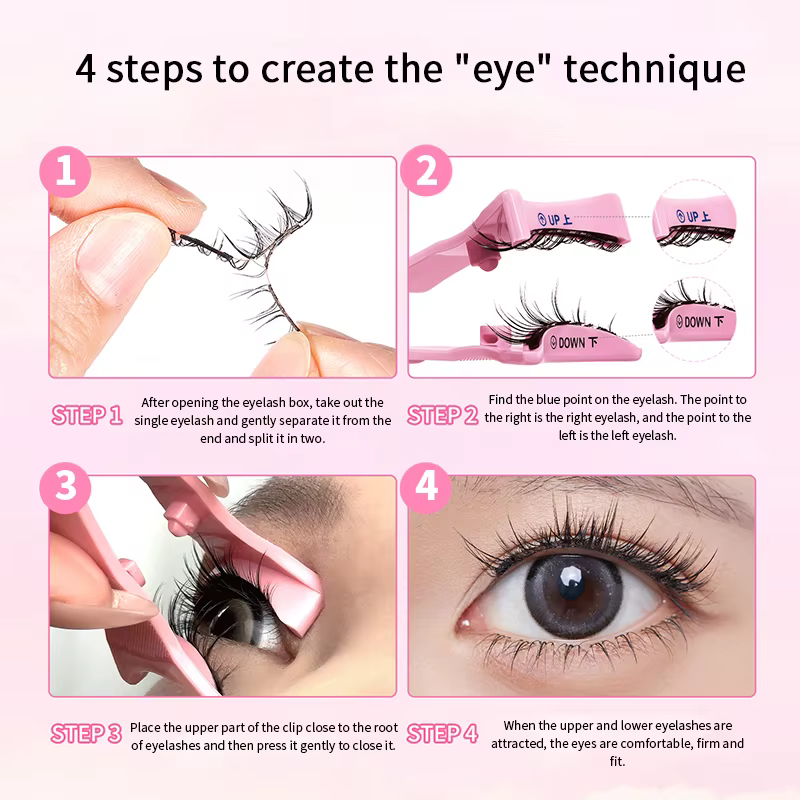 4 steps to create the "eye" technique

1

2

UP 上

UP 上

DOWN 下

DOWN 下

STEP 1 After opening the eyelash box, take out the single eyelash and gently separate it from the end and split it in two.

STEP 2 Find the blue point on the eyelash. The point to the right is the right eyelash, and the point to the left is the left eyelash.

3

4

STEP 3 Place the upper part of the clip close to the root of eyelashes and then press it gently to close it.

STEP 4 When the upper and lower eyelashes are attracted, the eyes are comfortable, firm and fit.