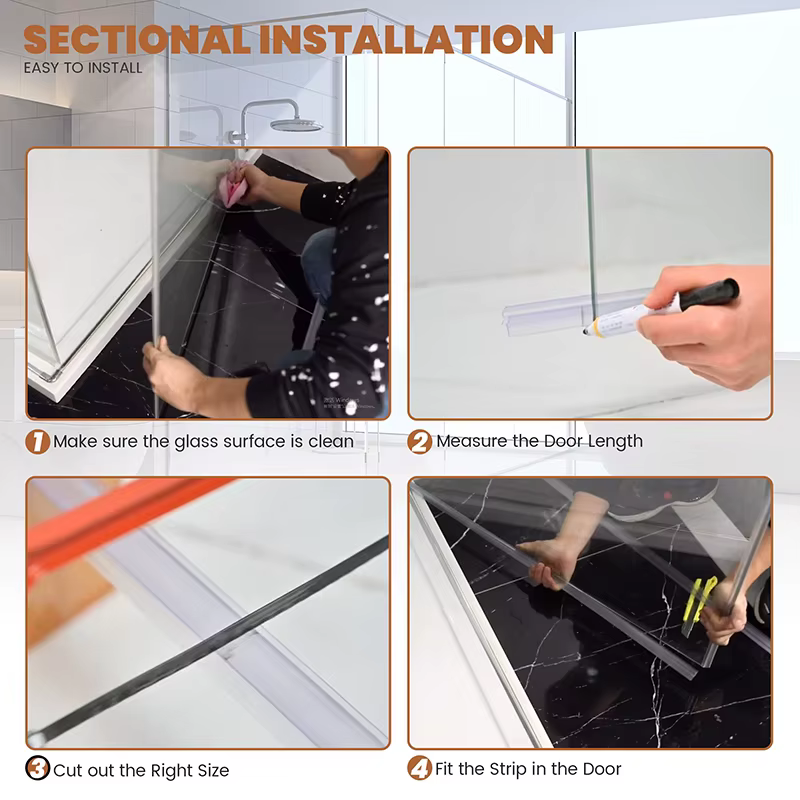 SECTIONAL INSTALLATION
EASY TO INSTALL

1 Make sure the glass surface is clean

2 Measure the Door Length

3 Cut out the Right Size

4 Fit the Strip in the Door