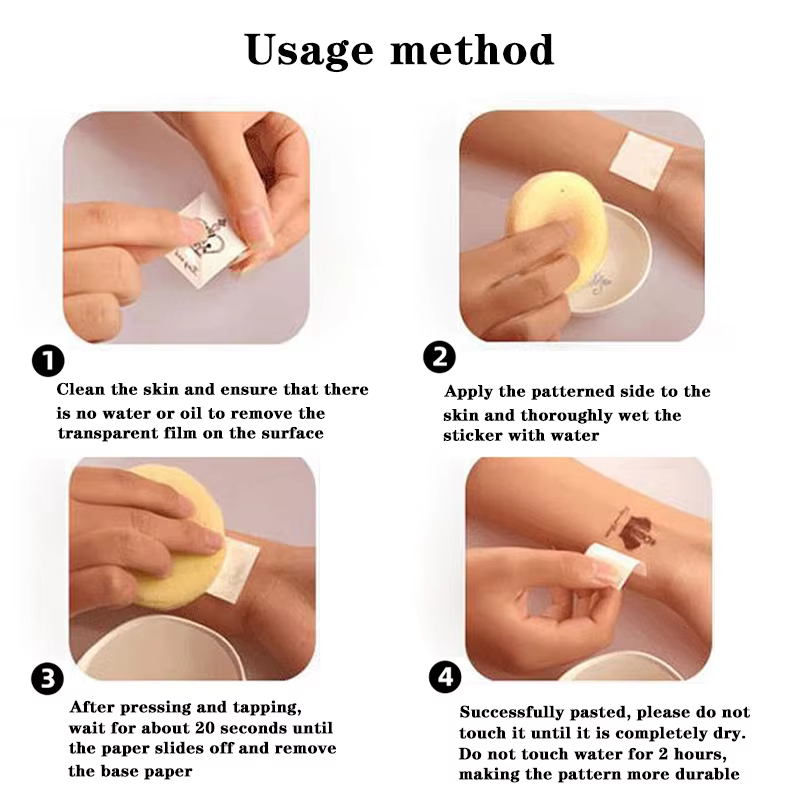 Usage method

1
Clean the skin and ensure that there is no water or oil to remove the transparent film on the surface

2
Apply the patterned side to the skin and thoroughly wet the sticker with water

3
After pressing and tapping, wait for about 20 seconds until the paper slides off and remove the base paper

4
Successfully pasted, please do not touch it until it is completely dry. Do not touch water for 2 hours, making the pattern more durable