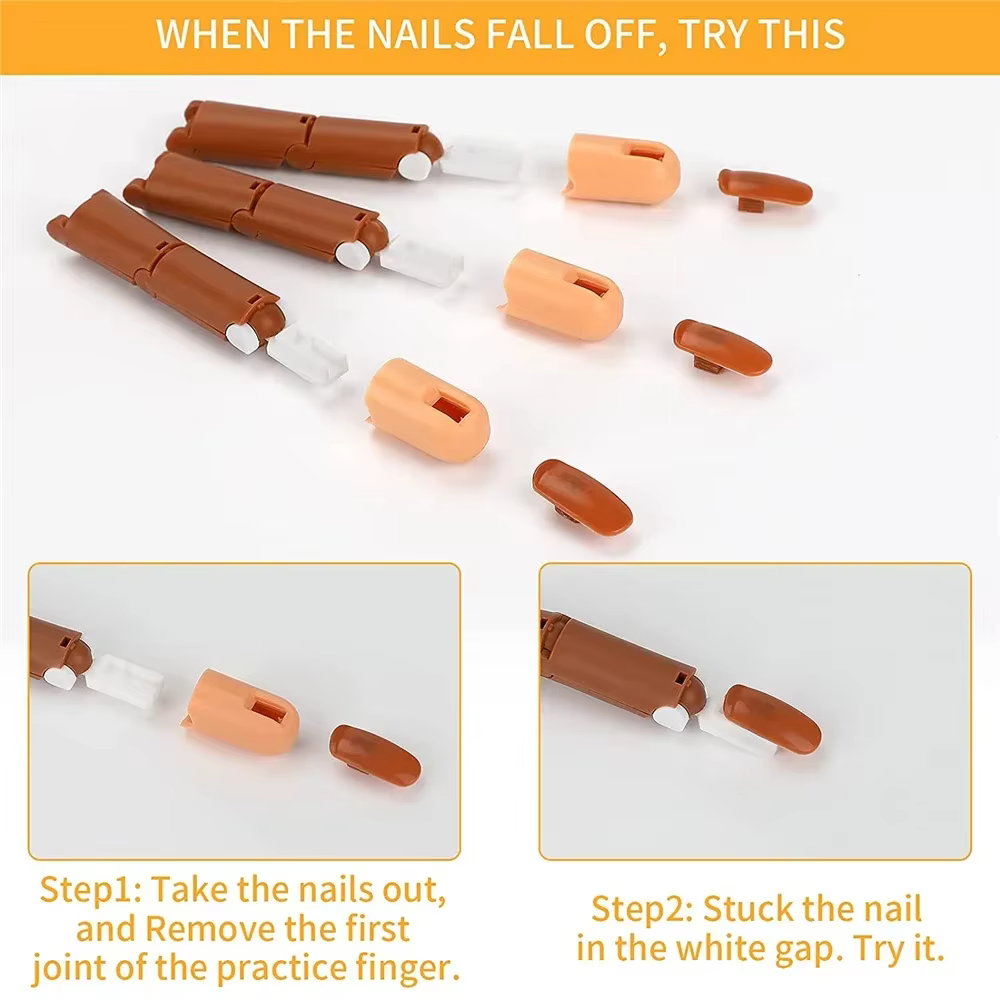 WHEN THE NAILS FALL OFF, TRY THIS

Step1: Take the nails out, and Remove the first joint of the practice finger.

Step2: Stuck the nail in the white gap. Try it.