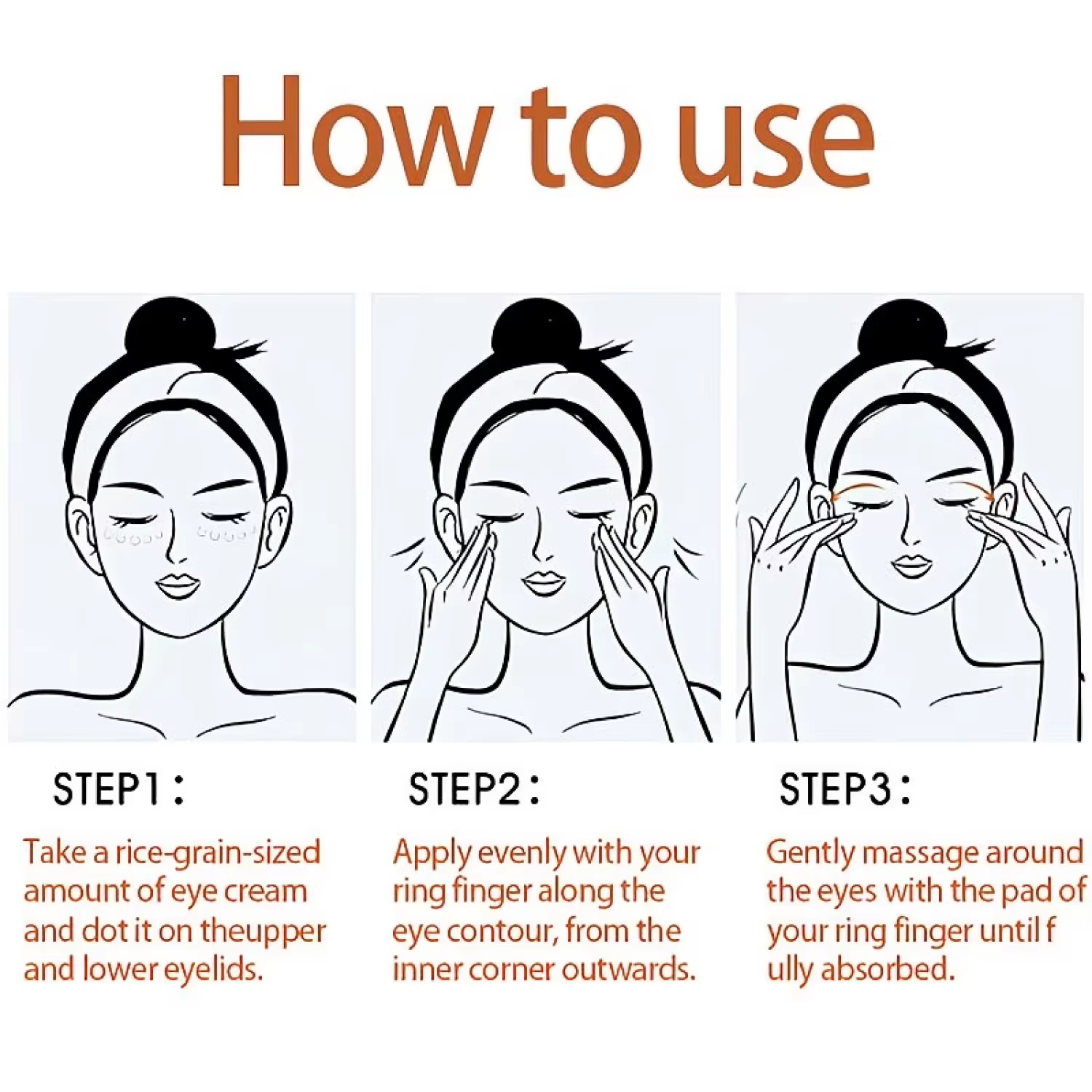 How to use

STEP1：

Take a rice-grain-sized amount of eye cream and dot it on theupper and lower eyelids.

STEP2：

Apply evenly with your ring finger along the eye contour, from the inner corner outwards.

STEP3：

Gently massage around the eyes with the pad of your ring finger until f ully absorbed.