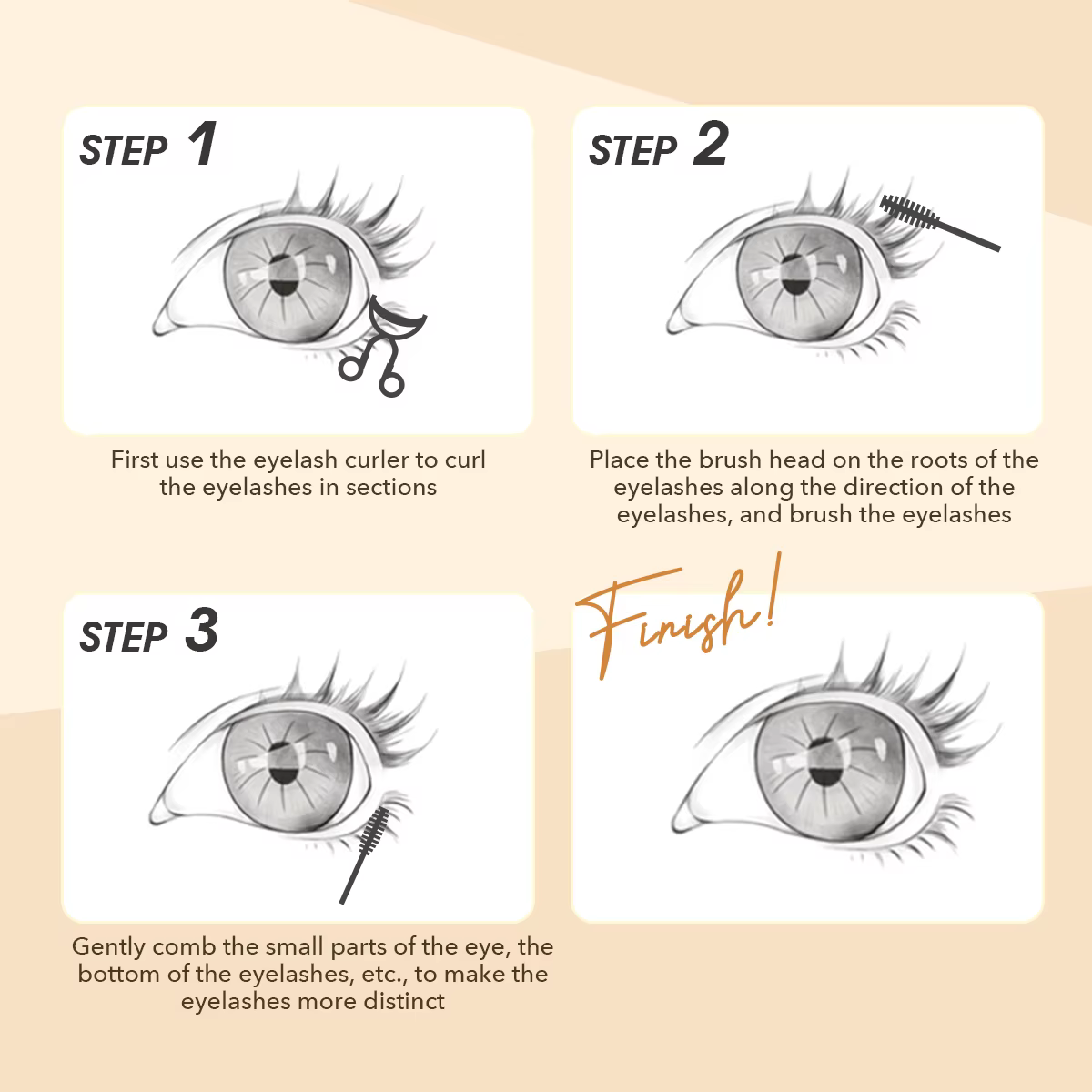 STEP 1

First use the eyelash curler to curl the eyelashes in sections

STEP 2

Place the brush head on the roots of the eyelashes along the direction of the eyelashes, and brush the eyelashes

STEP 3

Gently comb the small parts of the eye, the bottom of the eyelashes, etc., to make the eyelashes more distinct

Finish!